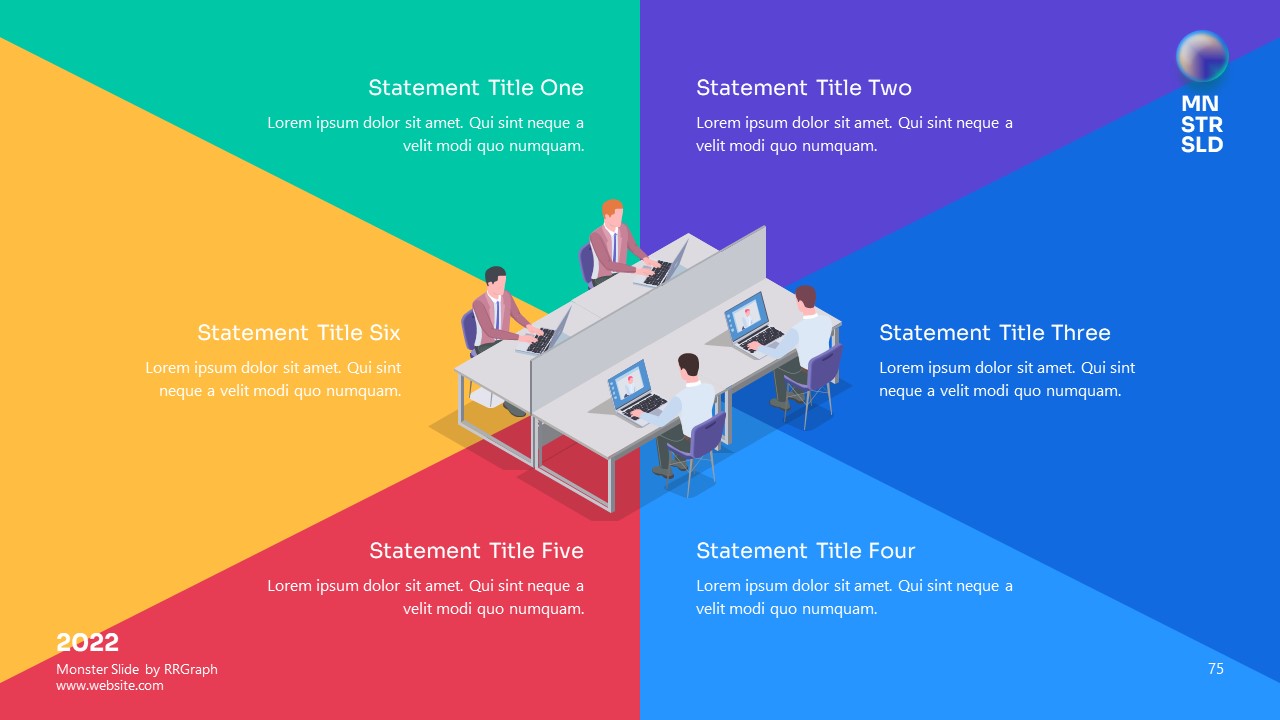 Statement Title One
Lorem ipsum dolor sit amet. Qui sint neque a velit modi quo numquam.

Statement Title Two
Lorem ipsum dolor sit amet. Qui sint neque a velit modi quo numquam.

MN
STR
SLD

Statement Title Six
Lorem ipsum dolor sit amet. Qui sint neque a velit modi quo numquam.

Statement Title Three
Lorem ipsum dolor sit amet. Qui sint neque a velit modi quo numquam.

Statement Title Five
Lorem ipsum dolor sit amet. Qui sint neque a velit modi quo numquam.

Statement Title Four
Lorem ipsum dolor sit amet. Qui sint neque a velit modi quo numquam.

2022
Monster Slide by RRGraph
www.website.com

75